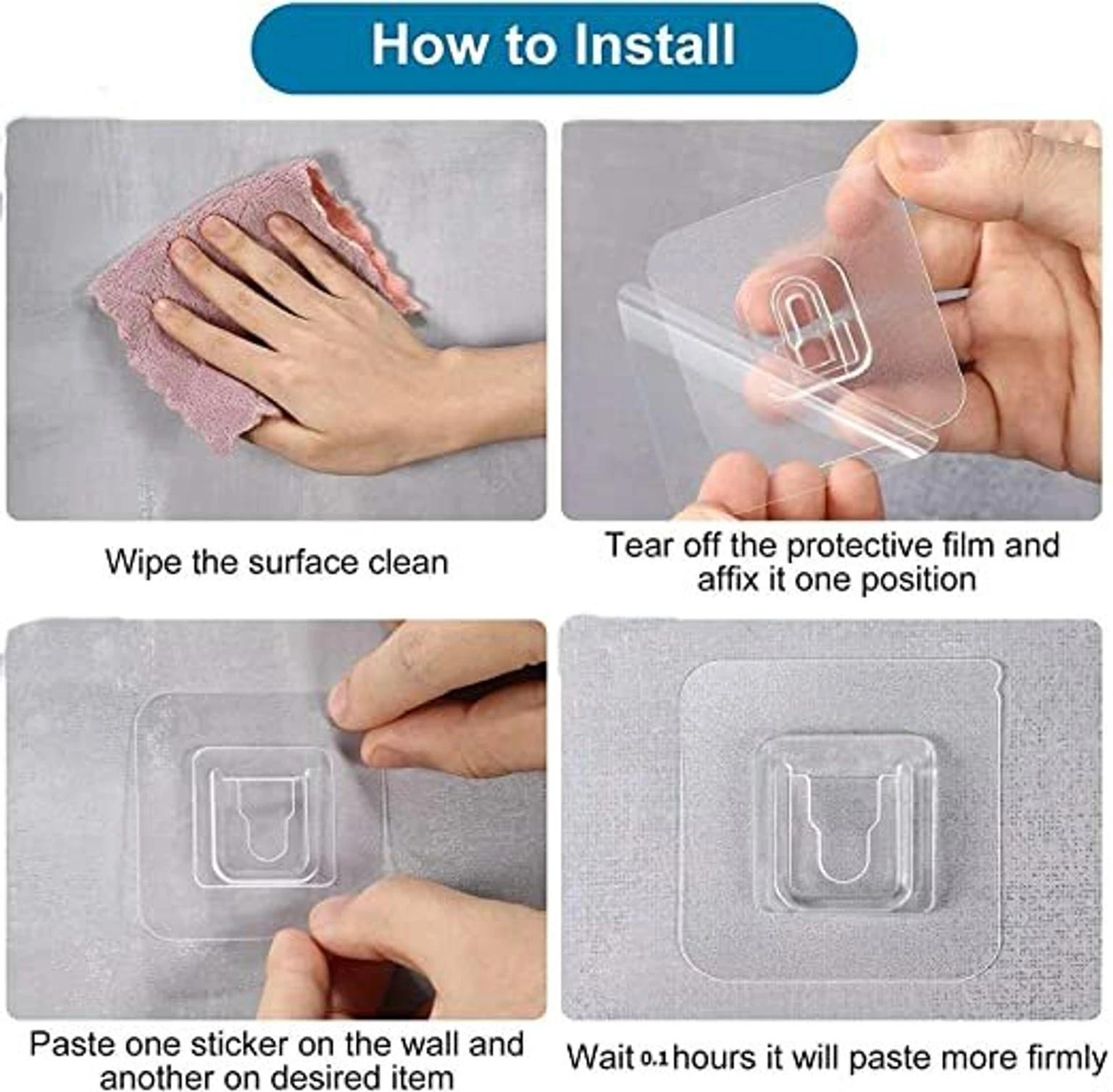 How to Install

Wipe the surface clean

Tear off the protective film and affix it one position

Paste one sticker on the wall and another on desired item

Wait 0.1 hours it will paste more firmly